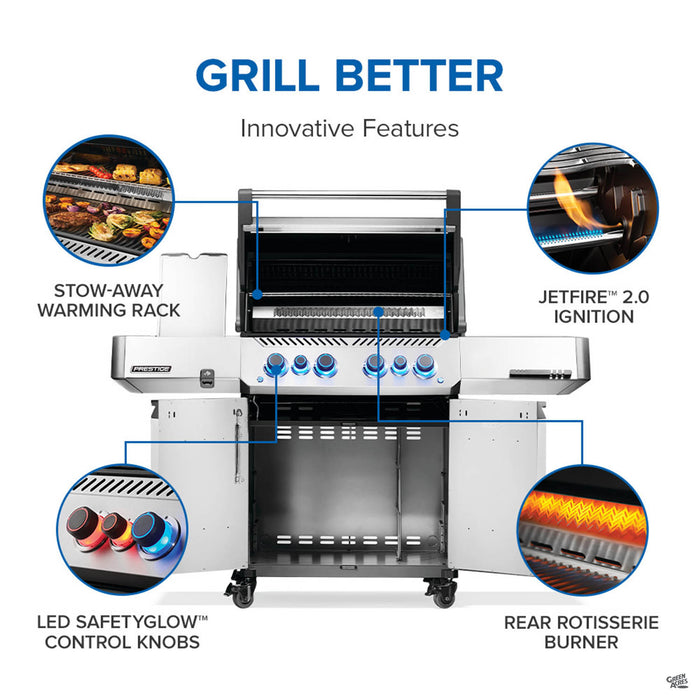 GRILL BETTER

Innovative Features

STOW-AWAY WARMING RACK

JETFIRE™ 2.0 IGNITION

PRESTIGE

LED SAFETYGLOW™ CONTROL KNOBS

REAR ROTISSERIE BURNER

Green Acres